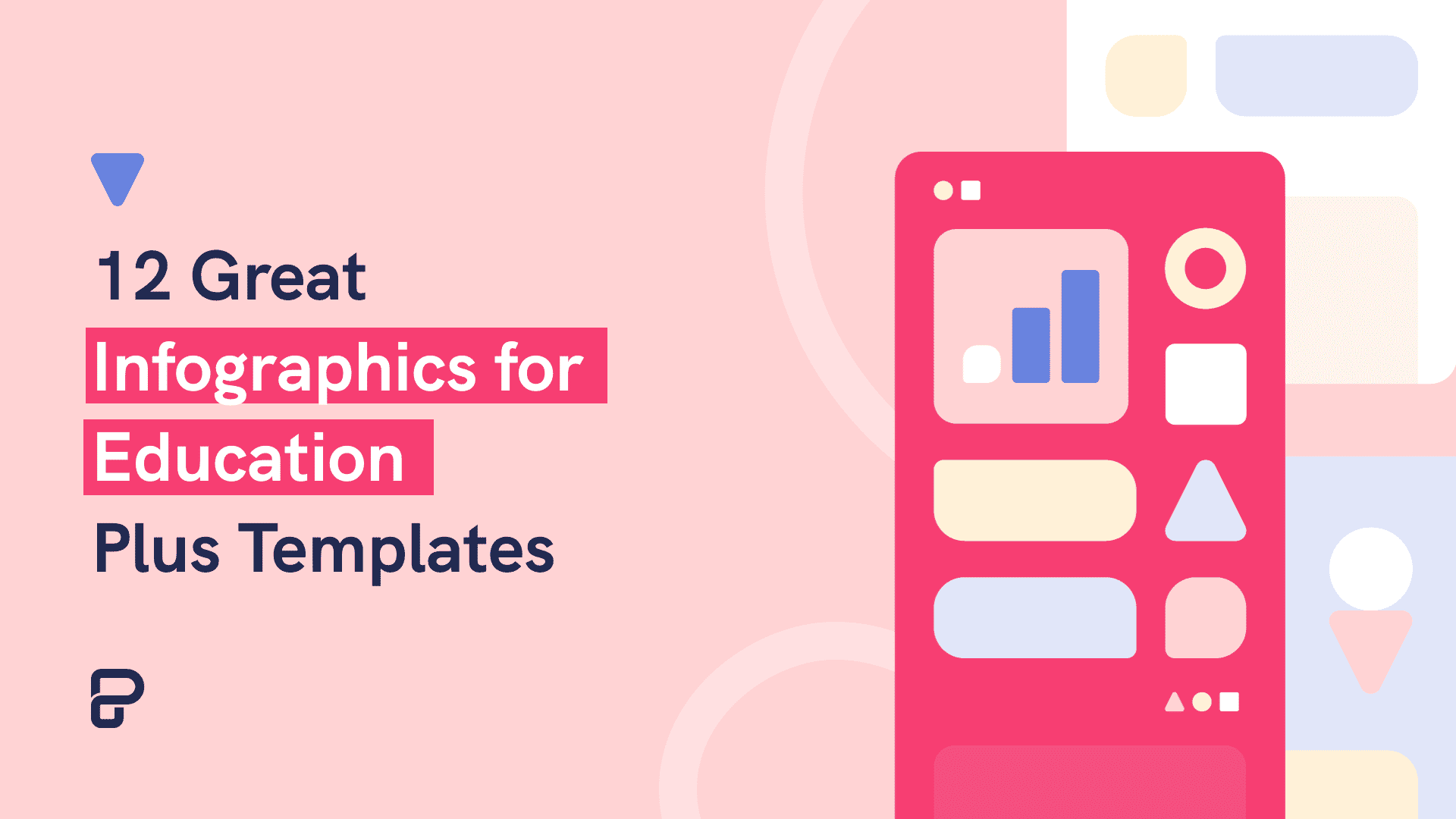 12 Great
Infographics for
Education
Plus Templates